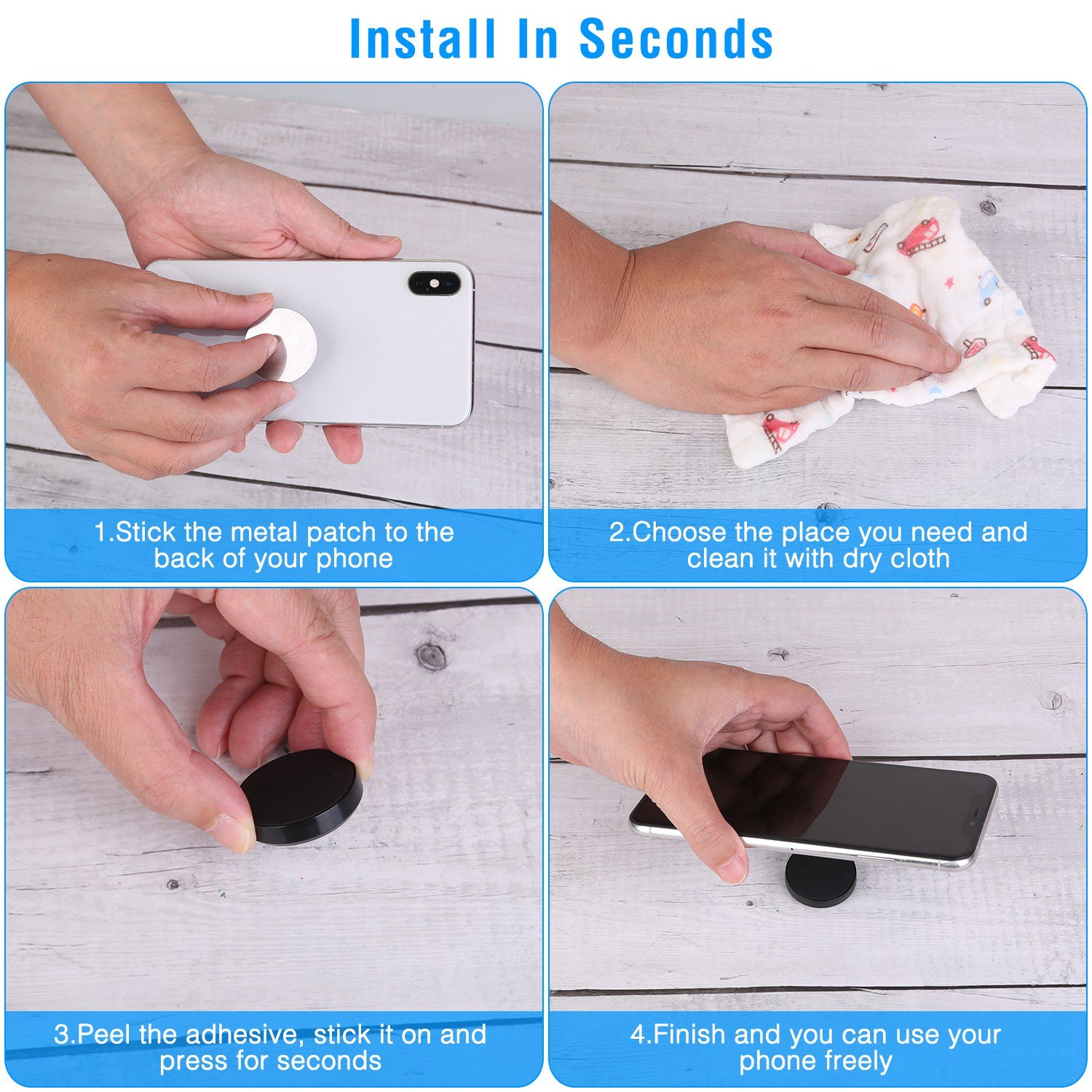 Install In Seconds

1.Stick the metal patch to the back of your phone

2.Choose the place you need and clean it with dry cloth

3.Peel the adhesive, stick it on and press for seconds

4.Finish and you can use your phone freely