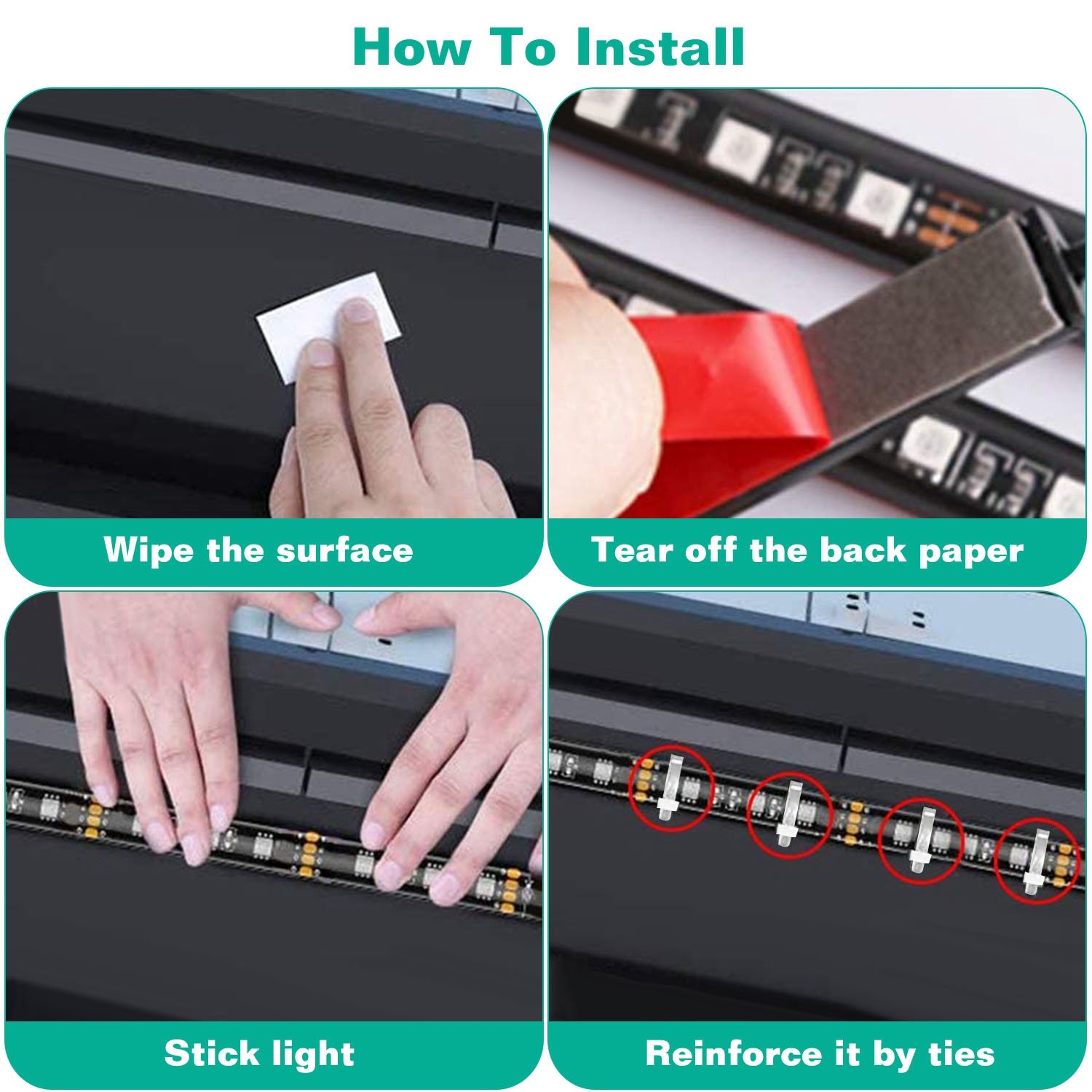 How To Install

Wipe the surface

Tear off the back paper

Stick light

Reinforce it by ties