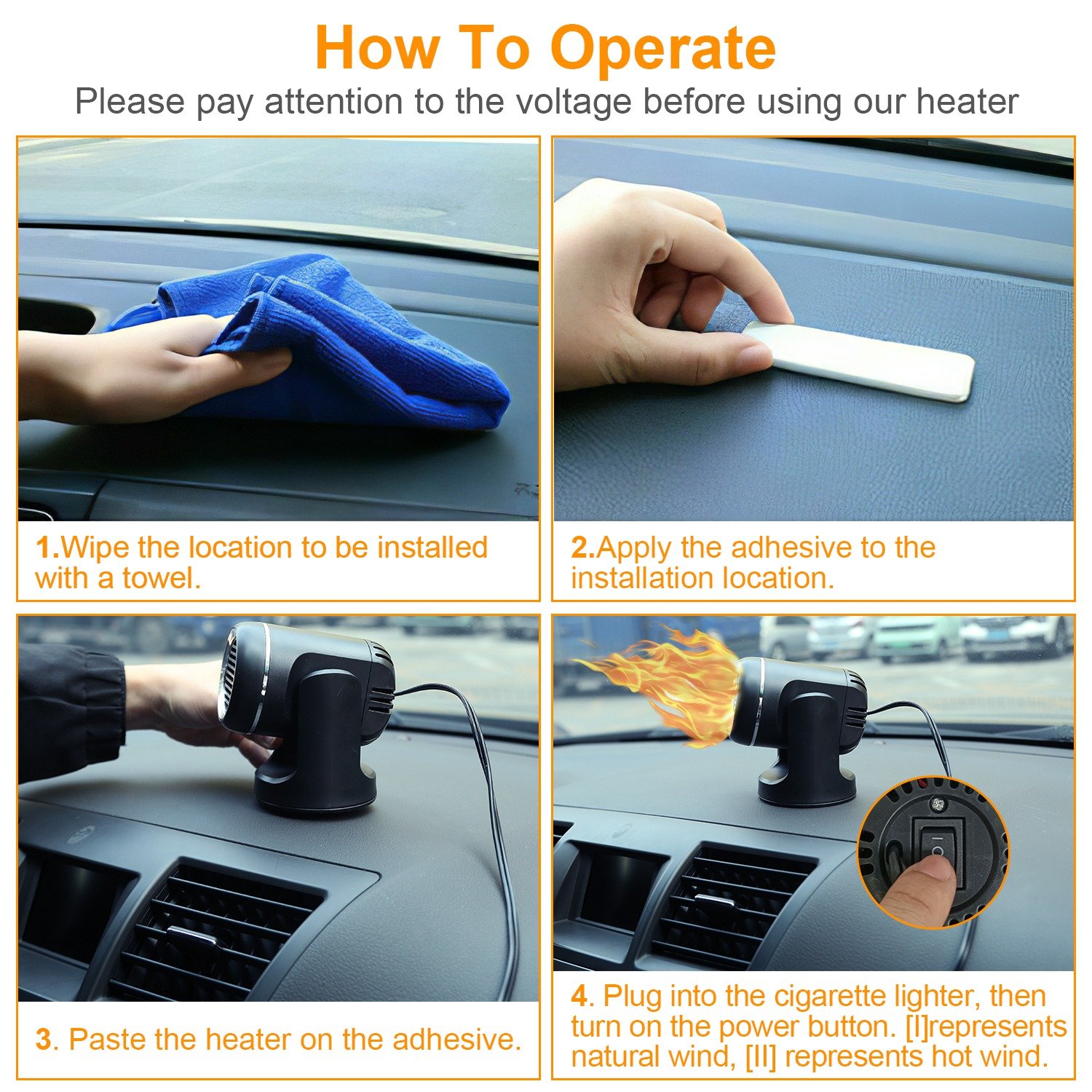 How To Operate

Please pay attention to the voltage before using our heater

1.Wipe the location to be installed with a towel.

2.Apply the adhesive to the installation location.

3. Paste the heater on the adhesive.

4. Plug into the cigarette lighter, then turn on the power button. [I]represents natural wind, [II] represents hot wind.