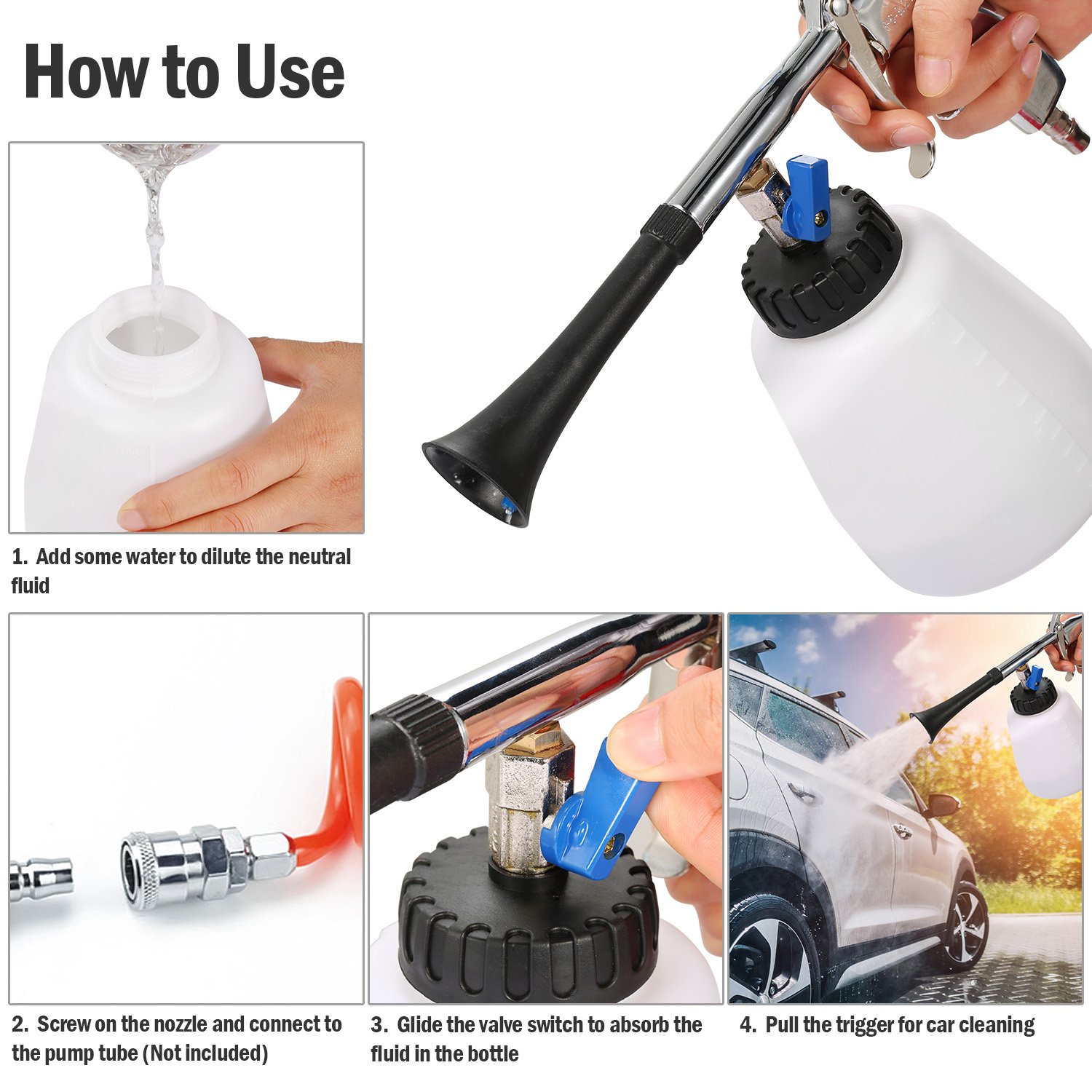 How to Use

1. Add some water to dilute the neutral fluid

2. Screw on the nozzle and connect to the pump tube (Not included)

3. Glide the valve switch to absorb the fluid in the bottle

4. Pull the trigger for car cleaning