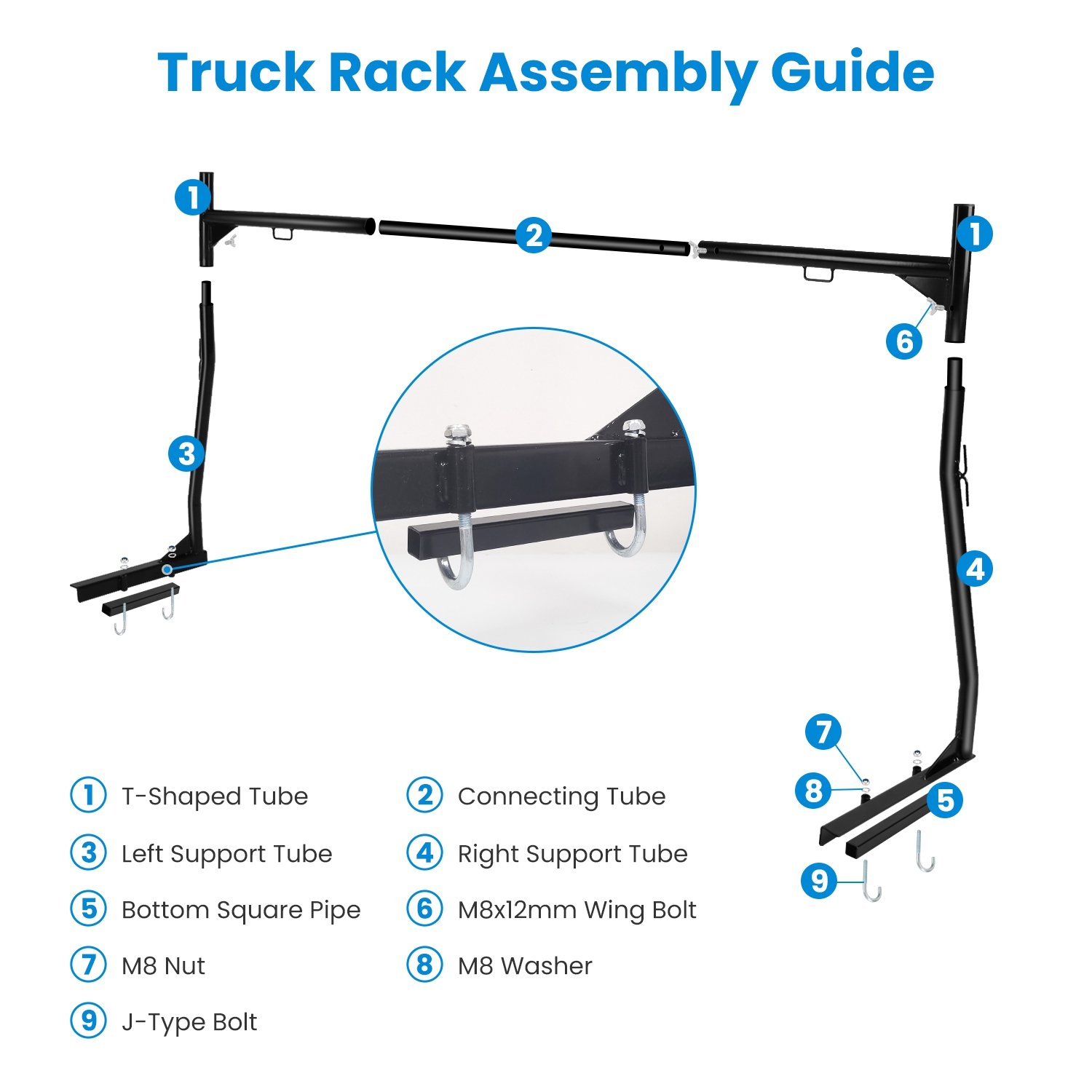 Truck Rack Assembly Guide

1
2
1
6
3
4
7
8
5
9

1 T-Shaped Tube
2 Connecting Tube
3 Left Support Tube
4 Right Support Tube
5 Bottom Square Pipe
6 M8x12mm Wing Bolt
7 M8 Nut
8 M8 Washer
9 J-Type Bolt