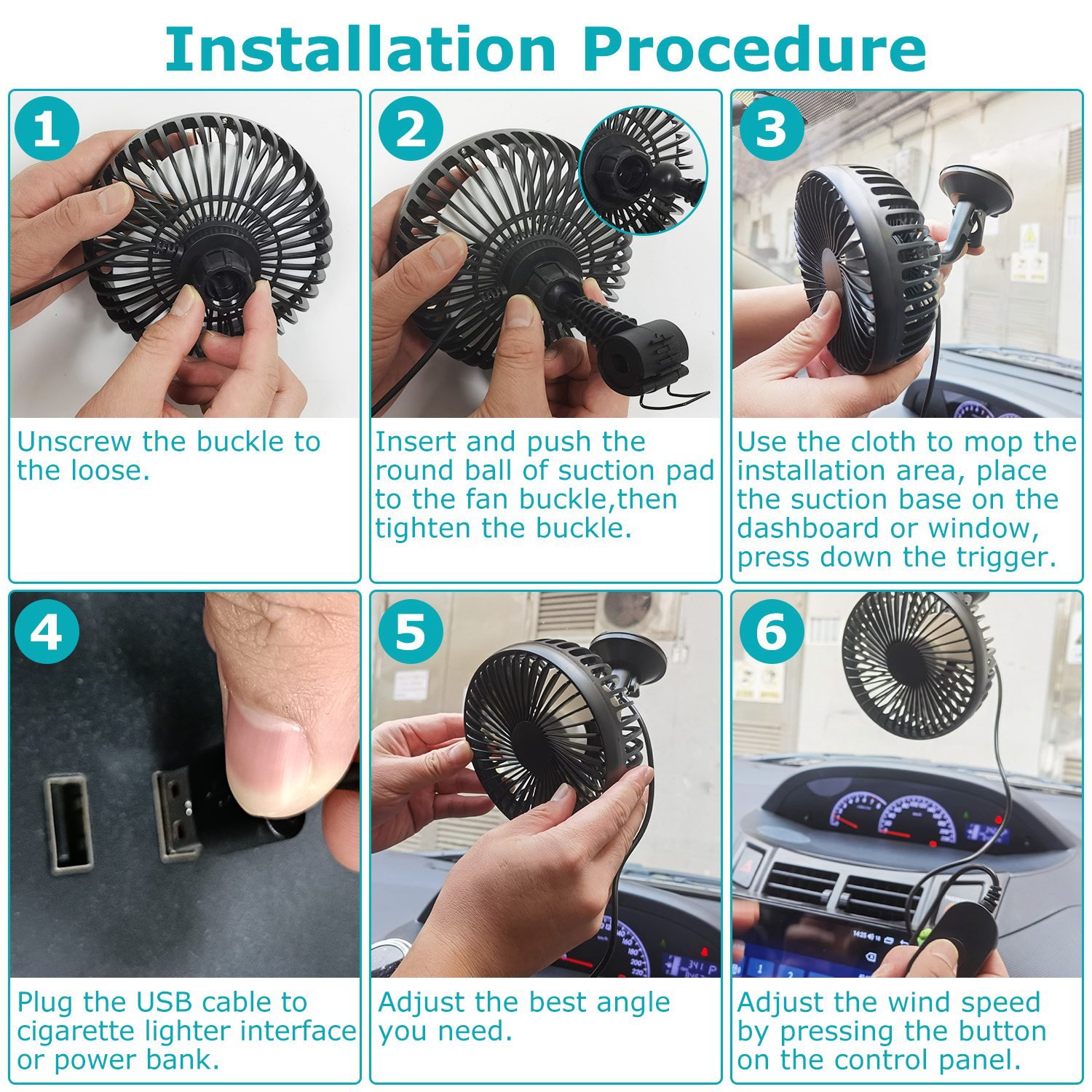 Installation Procedure

1

Unscrew the buckle to the loose.

2

Insert and push the round ball of suction pad to the fan buckle,then tighten the buckle.

3

Use the cloth to mop the installation area, place the suction base on the dashboard or window, press down the trigger.

4

Plug the USB cable to cigarette lighter interface or power bank.

5

Adjust the best angle you need.

6

Adjust the wind speed by pressing the button on the control panel.